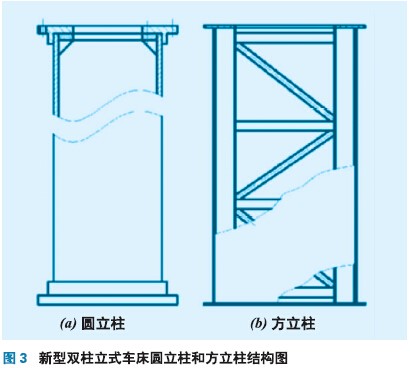 (a) 圆立柱

(b) 方立柱

图 3　新型双柱立式车床圆立柱和方立柱结构图