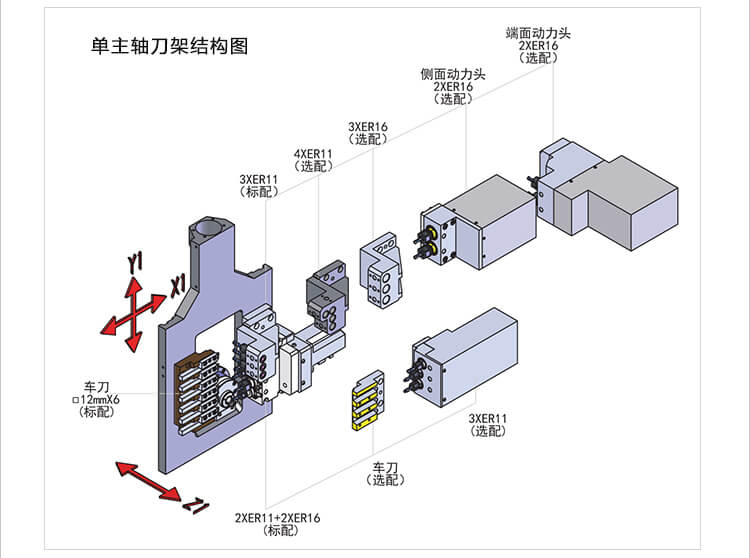 单主轴刀架结构图

端面动力头
2XER16
(选配)

侧面动力头
2XER16
(选配)

3XER16
(选配)

4XER11
(选配)

3XER11
(标配)

Y1

X1

车刀
□12mmX6
(标配)

3XER11
(选配)

车刀
(选配)

Z1

2XER11+2XER16
(标配)